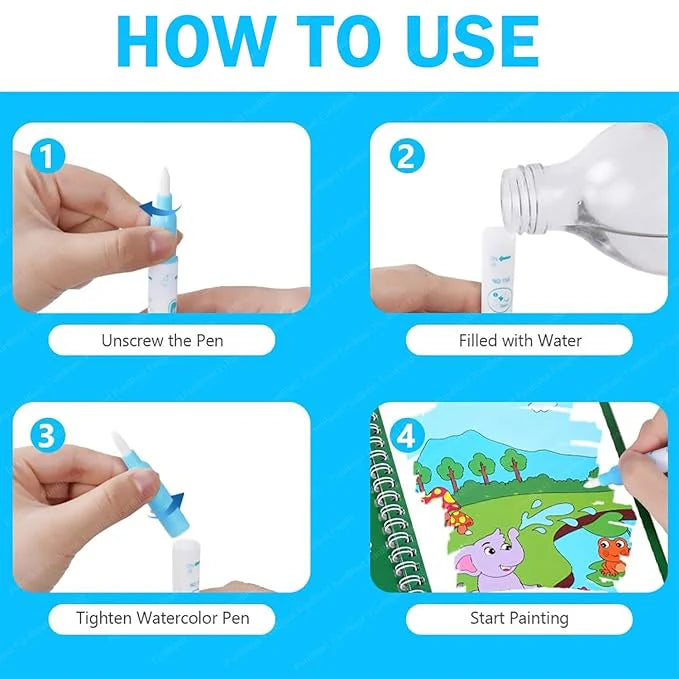 HOW TO USE

1

Unscrew the Pen

2

Filled with Water

3

Tighten Watercolor Pen

4

Start Painting